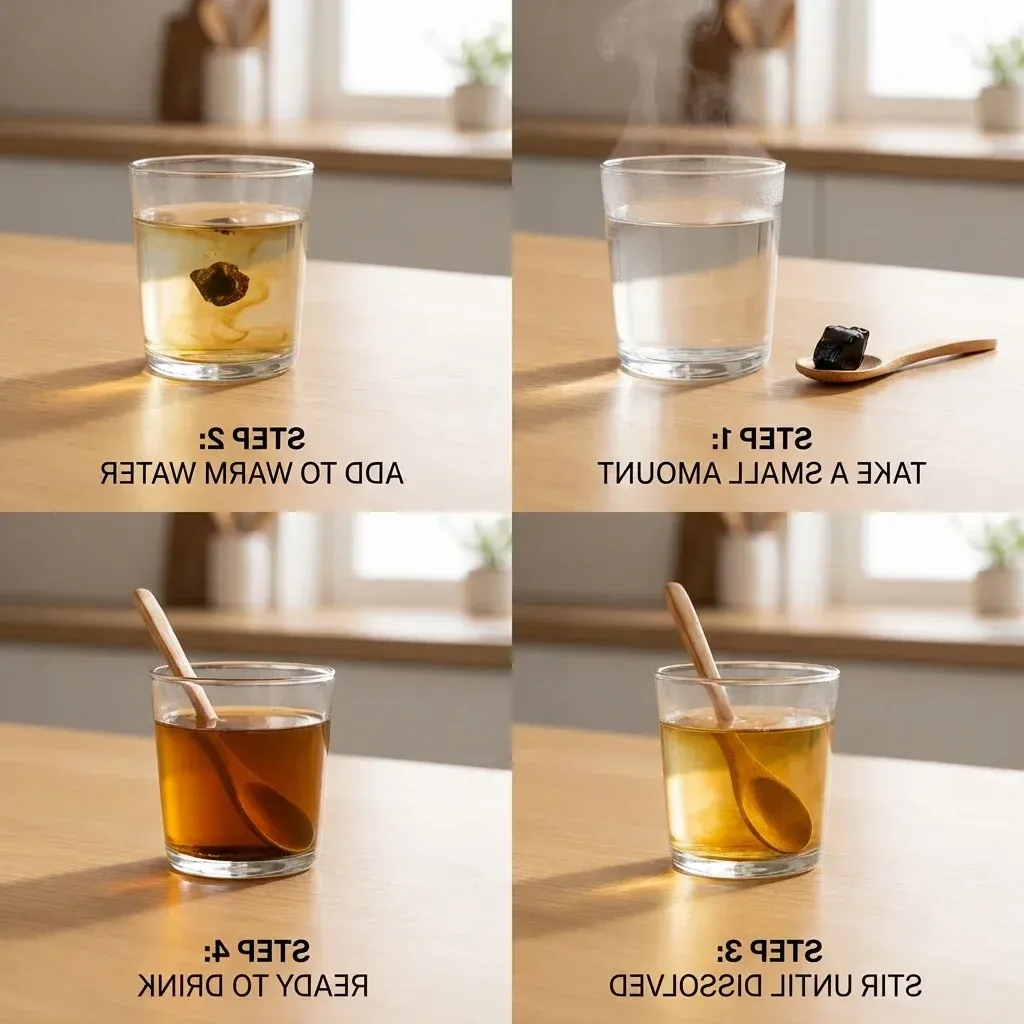 STEP 2:
ADD TO WARM WATER

STEP 1:
TAKE A SMALL AMOUNT

STEP 4:
READY TO DRINK

STEP 3:
STIR UNTIL DISSOLVED